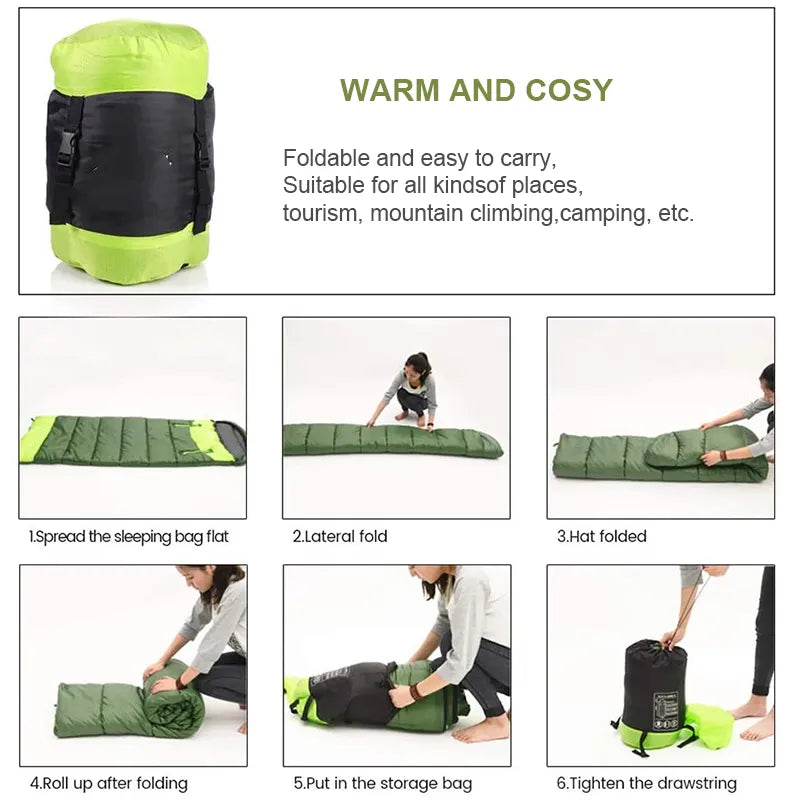 WARM AND COSY

Foldable and easy to carry,
Suitable for all kindsof places,
tourism, mountain climbing,camping, etc.

1.Spread the sleeping bag flat

2.Lateral fold

3.Hat folded

4.Roll up after folding

5.Put in the storage bag

6.Tighten the drawstring