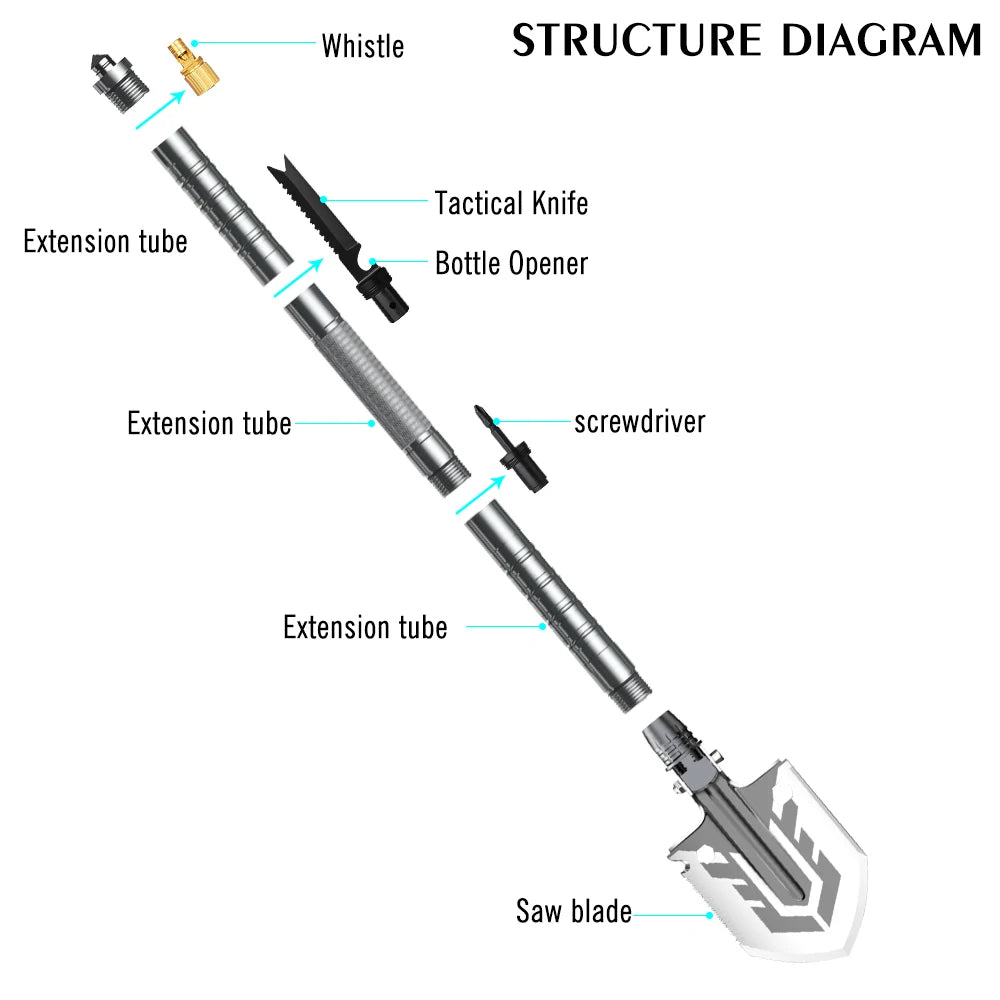 STRUCTURE DIAGRAM

Whistle

Tactical Knife

Extension tube

Bottle Opener

Extension tube

screwdriver

Extension tube

Saw blade